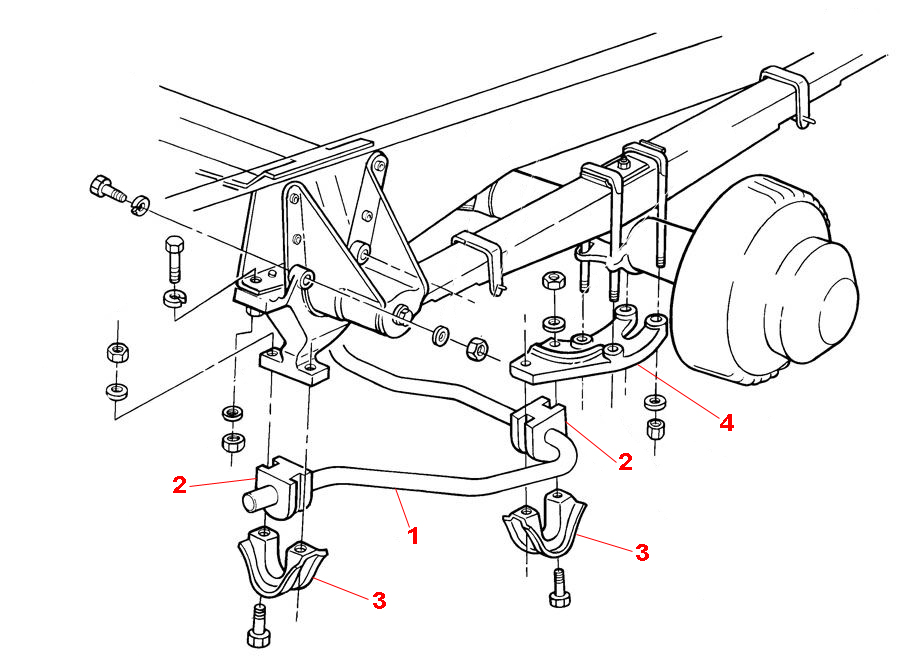 4
2
2
1
3
3